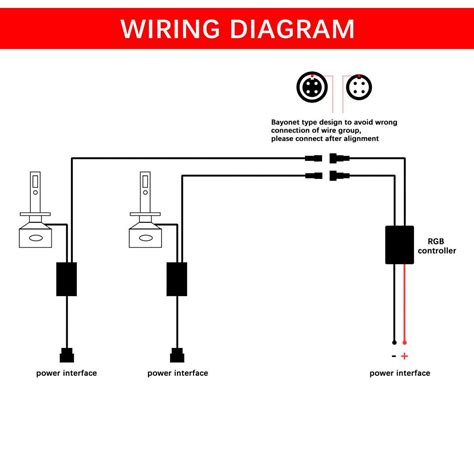 WIRING DIAGRAM

Bayonet type design to avoid wrong connection of wire group, please connect after alignment

RGB controller

- +

power interface

power interface

power interface